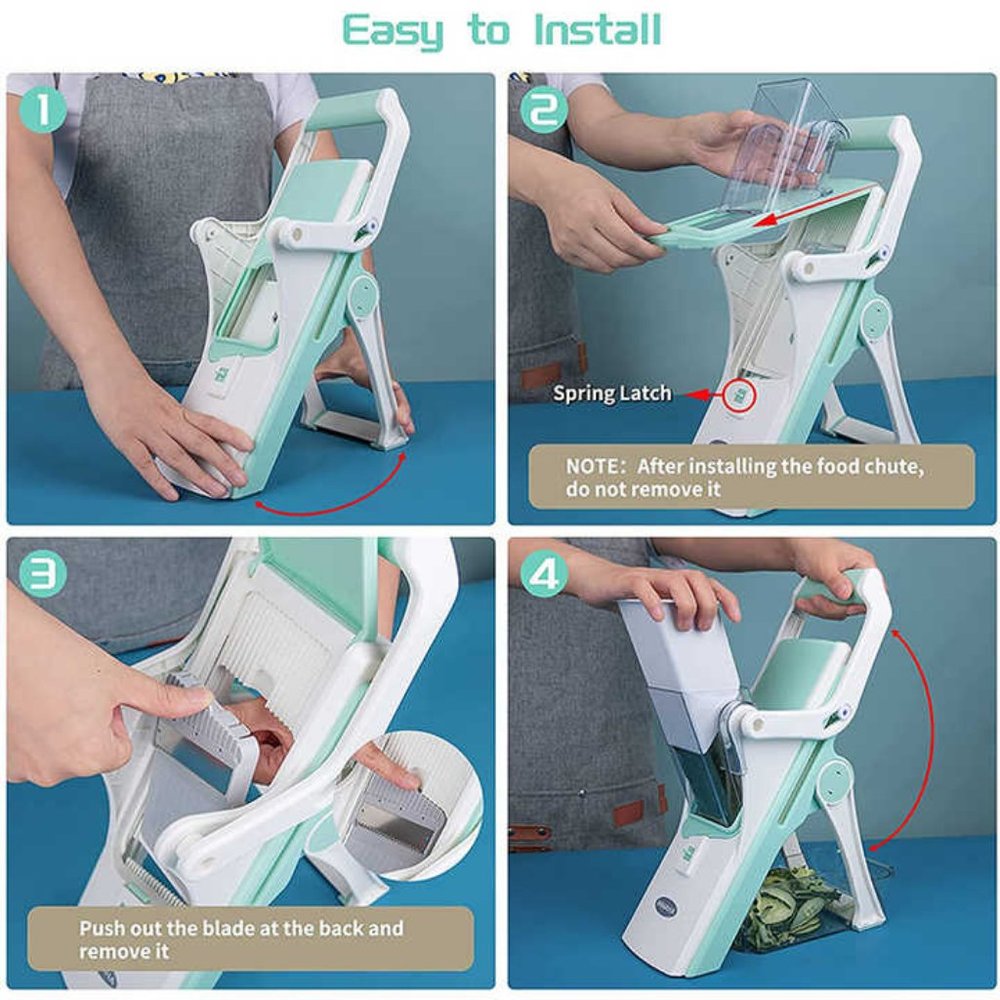 Easy to Install

1

2

Spring Latch

NOTE: After installing the food chute, do not remove it

3

Push out the blade at the back and remove it

4